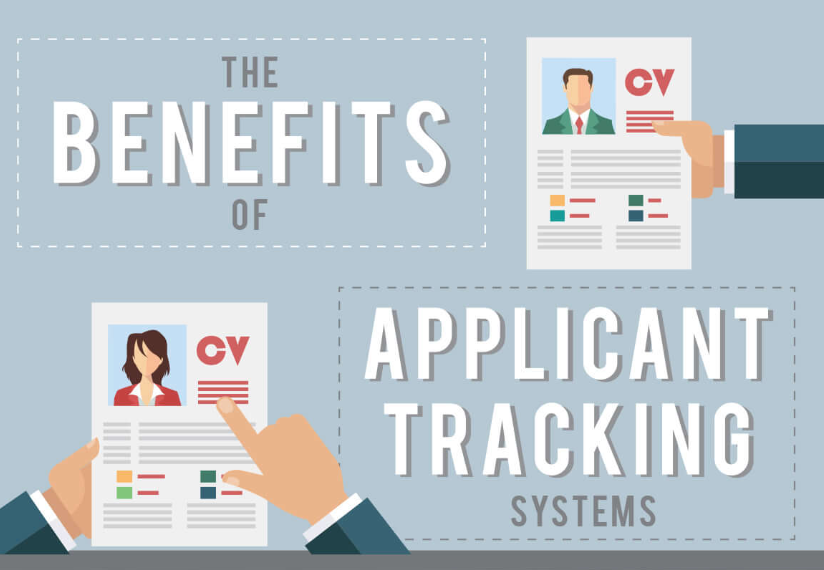 THE BENEFITS OF

CV

CV

APPLICANT TRACKING SYSTEMS